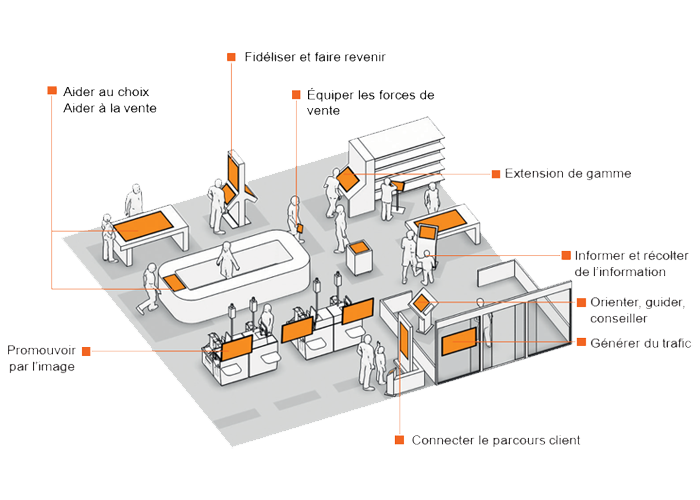 Fidéliser et faire revenir

Aider au choix
Aider à la vente

Équiper les forces de vente

Extension de gamme

Informer et récolter de l'information

Orienter, guider, conseiller

Générer du trafic

Promouvoir par l'image

Connecter le parcours client